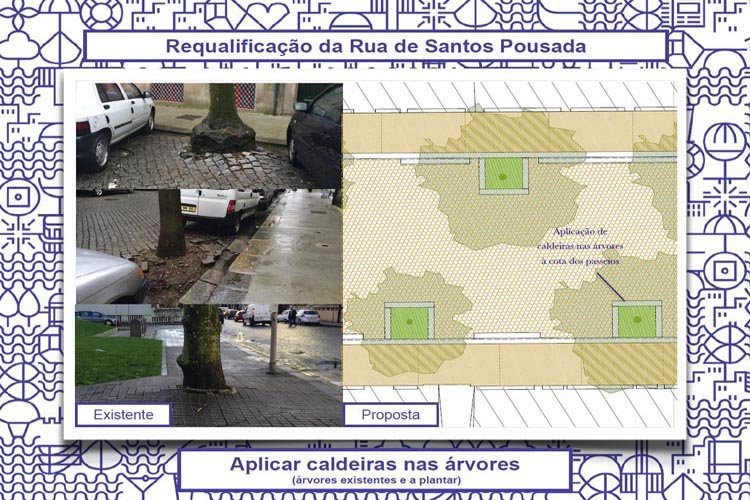 Requalificação da Rua de Santos Pousada

Aplicação de caldeiras nas árvores à cota dos passeios

Existente

Proposta

Aplicar caldeiras nas árvores
(árvores existentes e a plantar)